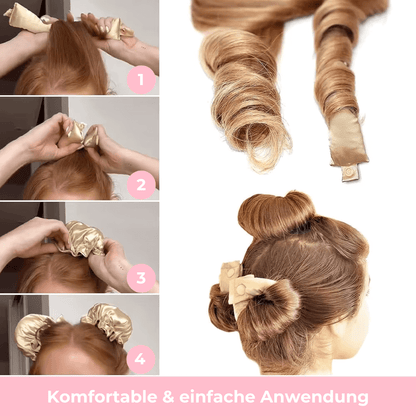 1

2

3

4

Komfortable & einfache Anwendung